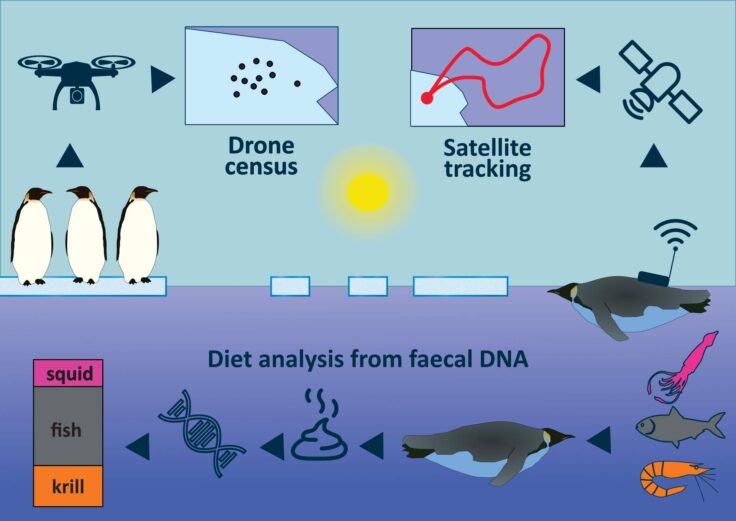 Drone census

Satellite tracking

Diet analysis from faecal DNA

squid

fish

krill